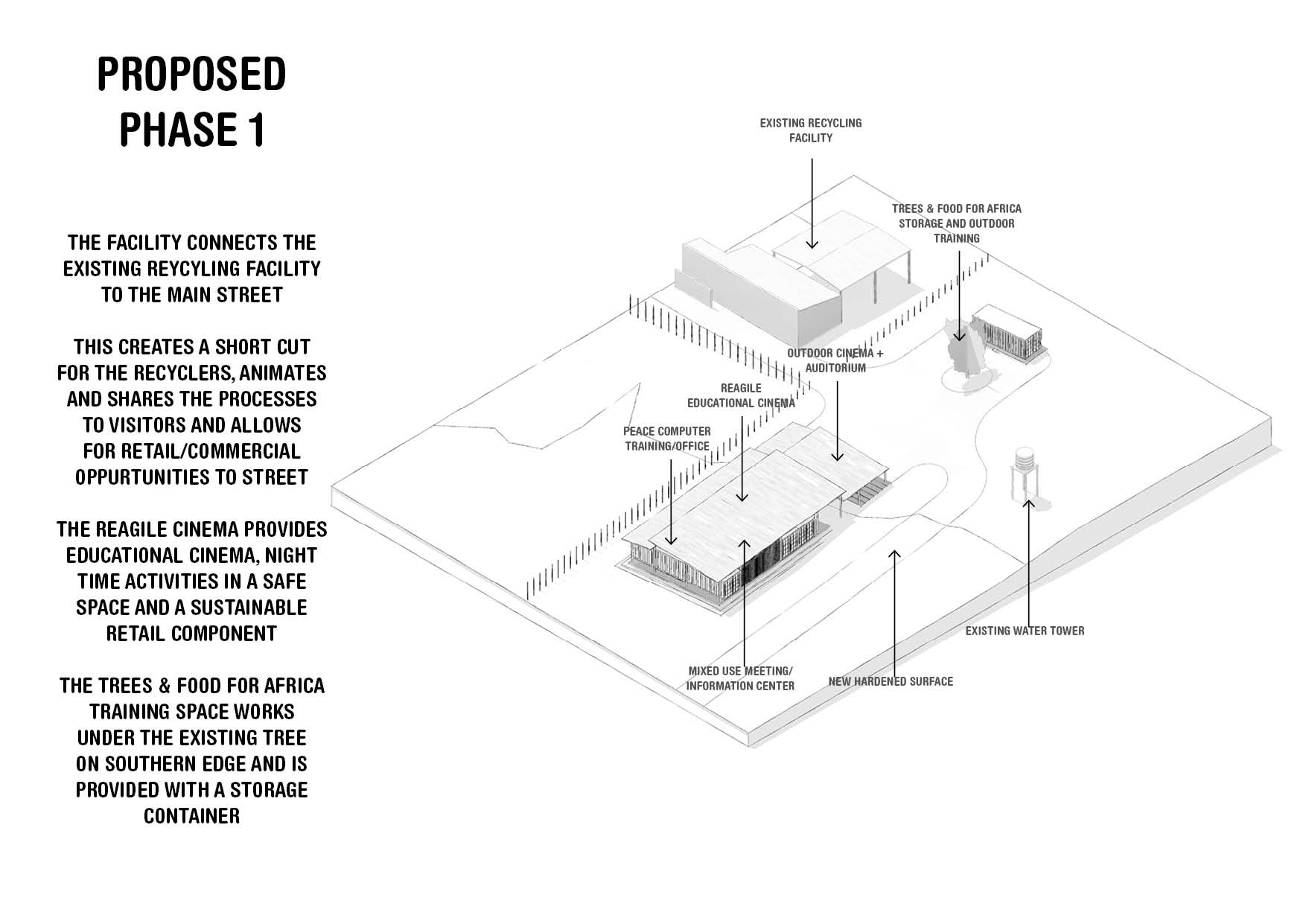 PROPOSED
PHASE 1

THE FACILITY CONNECTS THE EXISTING REYCYLING FACILITY TO THE MAIN STREET

THIS CREATES A SHORT CUT FOR THE RECYCLERS, ANIMATES AND SHARES THE PROCESSES TO VISITORS AND ALLOWS FOR RETAIL/COMMERCIAL OPPURTUNITIES TO STREET

THE REAGILE CINEMA PROVIDES EDUCATIONAL CINEMA, NIGHT TIME ACTIVITIES IN A SAFE SPACE AND A SUSTAINABLE RETAIL COMPONENT

THE TREES & FOOD FOR AFRICA TRAINING SPACE WORKS UNDER THE EXISTING TREE ON SOUTHERN EDGE AND IS PROVIDED WITH A STORAGE CONTAINER

EXISTING RECYCLING FACILITY

TREES & FOOD FOR AFRICA STORAGE AND OUTDOOR TRAINING

OUTDOOR CINEMA + AUDITORIUM

REAGILE EDUCATIONAL CINEMA

PEACE COMPUTER TRAINING/OFFICE

EXISTING WATER TOWER

MIXED USE MEETING/ INFORMATION CENTER

NEW HARDENED SURFACE