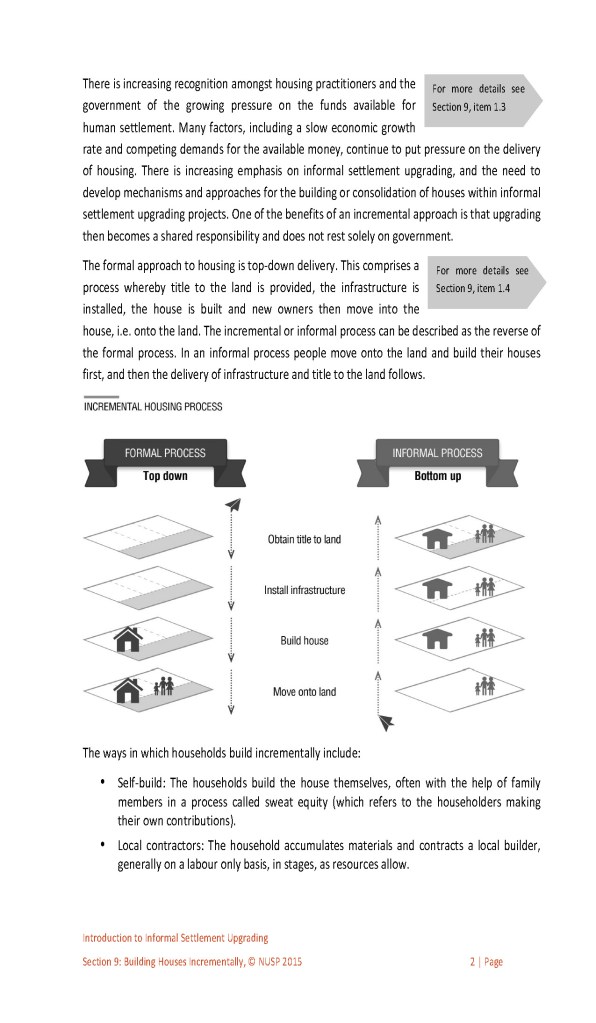 There is increasing recognition amongst housing practitioners and the government of the growing pressure on the funds available for human settlement. Many factors, including a slow economic growth rate and competing demands for the available money, continue to put pressure on the delivery of housing. There is increasing emphasis on informal settlement upgrading, and the need to develop mechanisms and approaches for the building or consolidation of houses within informal settlement upgrading projects. One of the benefits of an incremental approach is that upgrading then becomes a shared responsibility and does not rest solely on government.

For more details see Section 9, item 1.3

The formal approach to housing is top-down delivery. This comprises a process whereby title to the land is provided, the infrastructure is installed, the house is built and new owners then move into the house, i.e. onto the land. The incremental or informal process can be described as the reverse of the formal process. In an informal process people move onto the land and build their houses first, and then the delivery of infrastructure and title to the land follows.

For more details see Section 9, item 1.4

INCREMENTAL HOUSING PROCESS

FORMAL PROCESS
Top down

INFORMAL PROCESS
Bottom up

Obtain title to land

Install infrastructure

Build house

Move onto land

The ways in which households build incrementally include:

• Self-build: The households build the house themselves, often with the help of family members in a process called sweat equity (which refers to the householders making their own contributions).

• Local contractors: The household accumulates materials and contracts a local builder, generally on a labour only basis, in stages, as resources allow.

Introduction to Informal Settlement Upgrading
Section 9: Building Houses Incrementally, © NUSP 2015 2 | Page