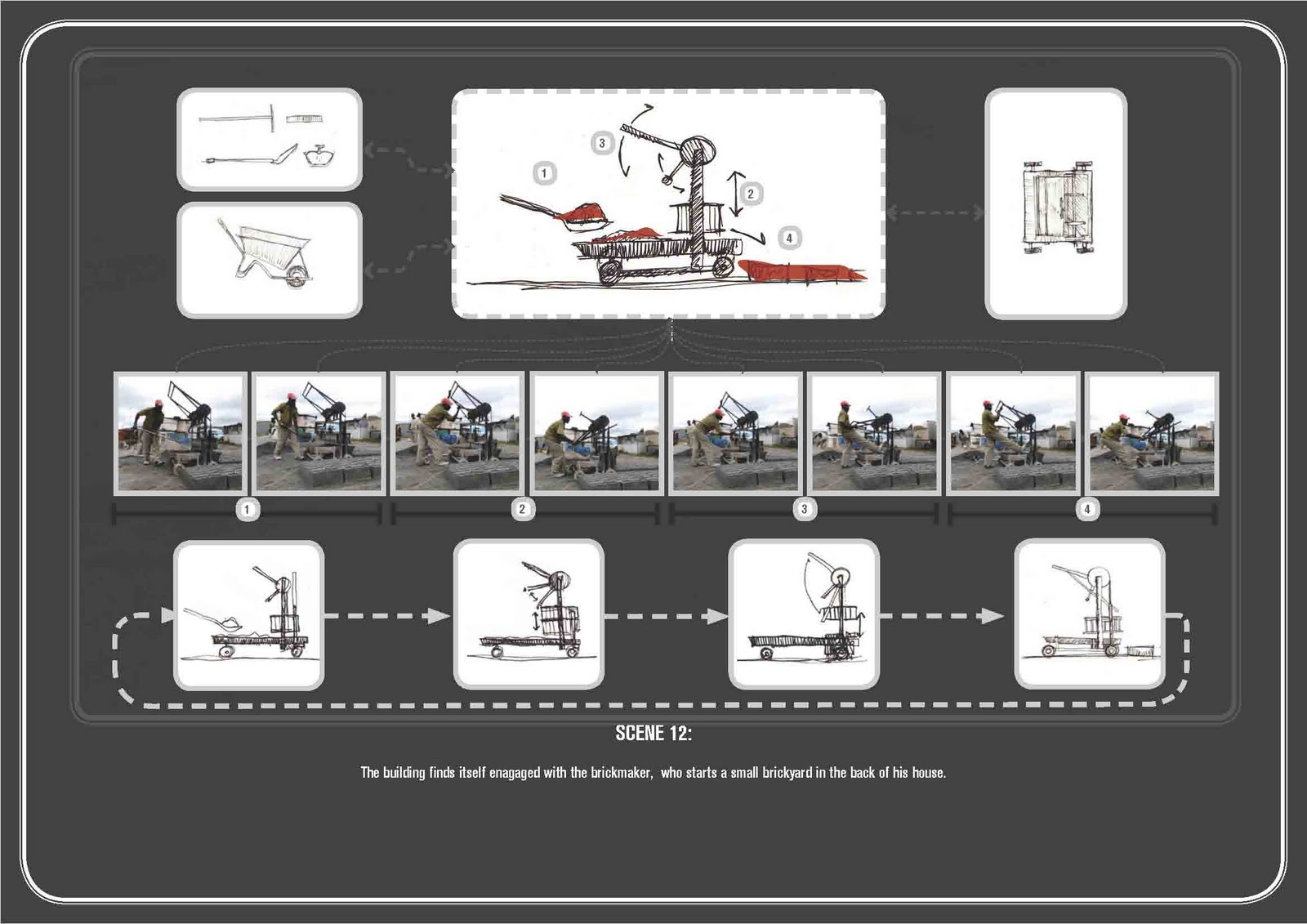 3

1

2

4

1

2

3

4

SCENE 12:

The building finds itself enagaged with the brickmaker, who starts a small brickyard in the back of his house.